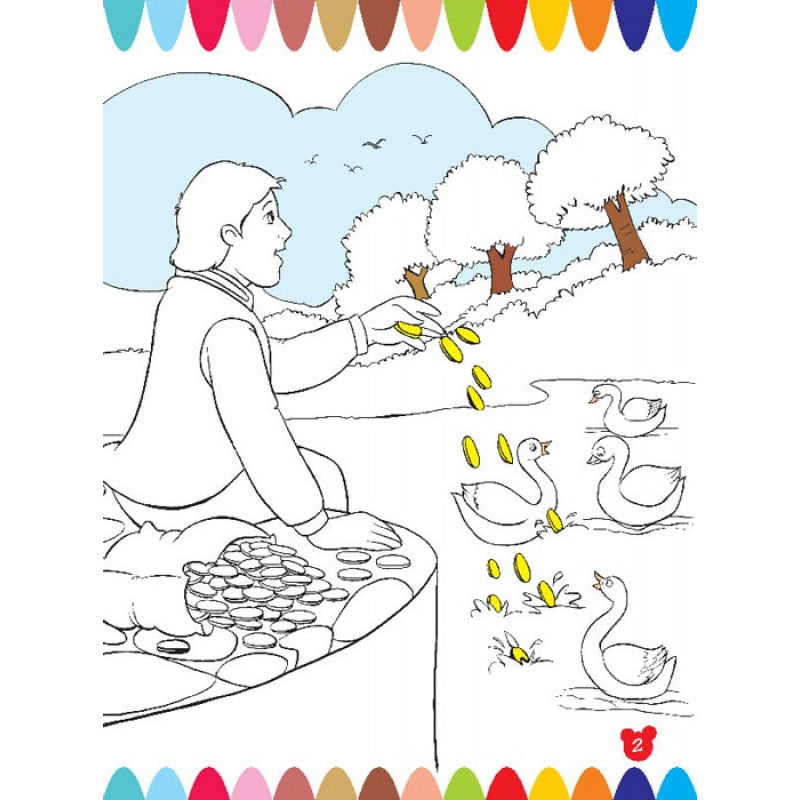 2